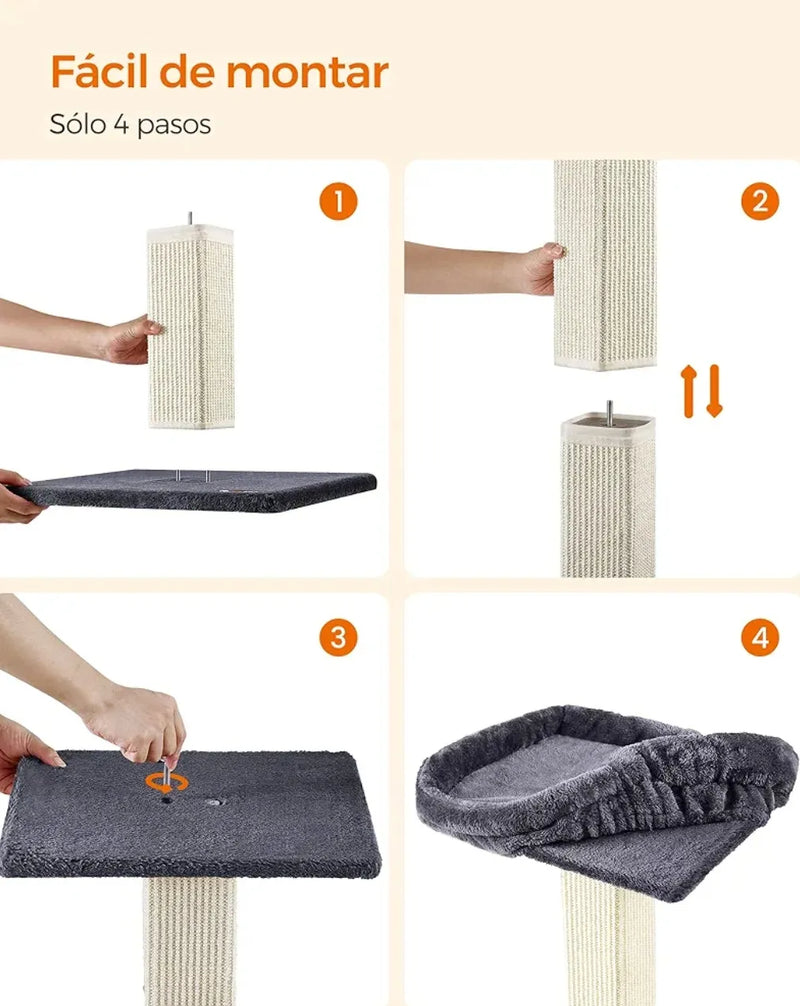 Fácil de montar

Sólo 4 pasos

1

2

3

4