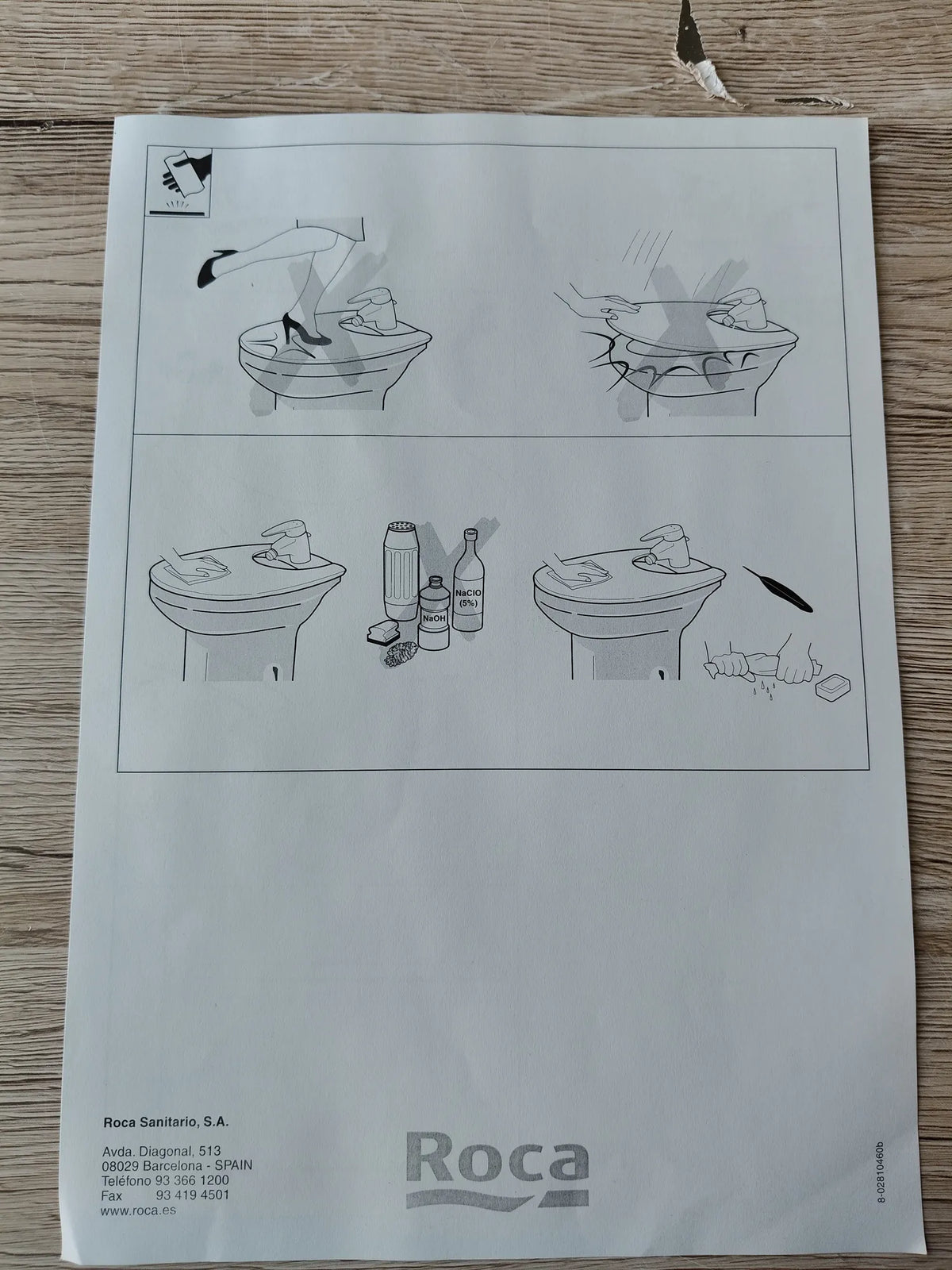 NaOH

NaClO (5%)

Roca Sanitario, S.A.

Avda. Diagonal, 513
08029 Barcelona - SPAIN
Teléfono 93 366 1200
Fax 93 419 4501
www.roca.es

Roca

8-02810460b