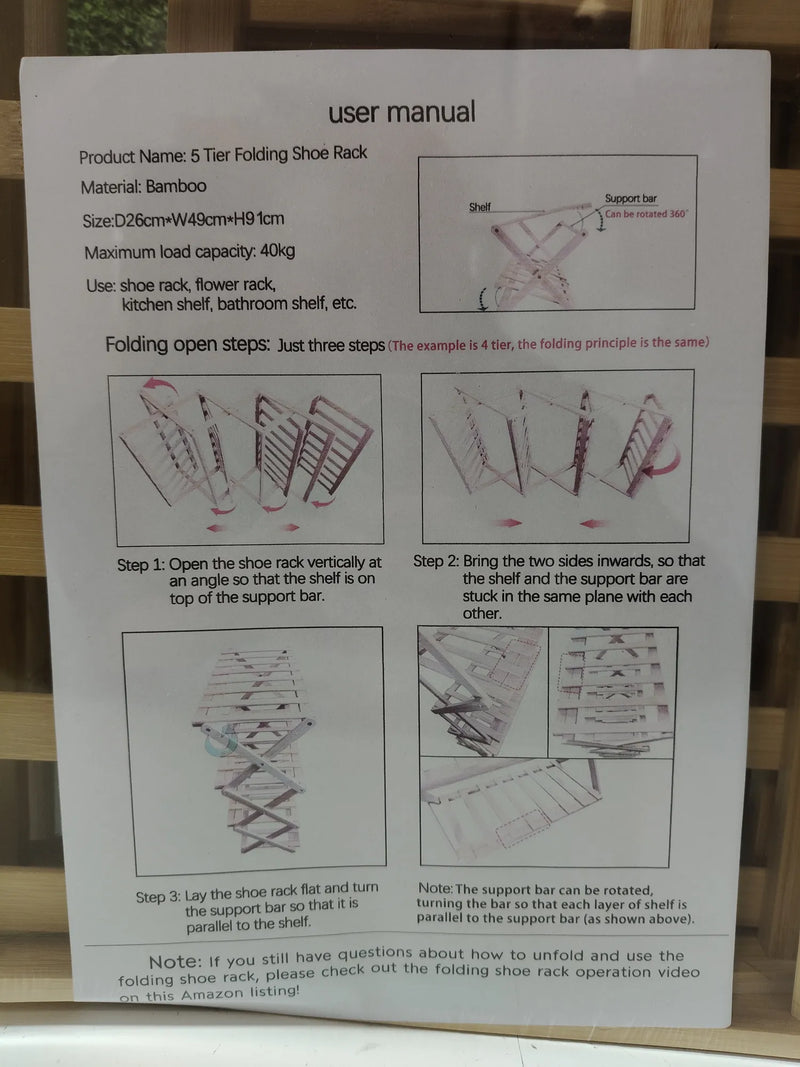 user manual

Product Name: 5 Tier Folding Shoe Rack

Material: Bamboo

Size:D26cm*W49cm*H91cm

Maximum load capacity: 40kg

Use: shoe rack, flower rack, kitchen shelf, bathroom shelf, etc.

Shelf

Support bar

Can be rotated 360°

Folding open steps: Just three steps (The example is 4 tier, the folding principle is the same)

Step 1: Open the shoe rack vertically at an angle so that the shelf is on top of the support bar.

Step 2: Bring the two sides inwards, so that the shelf and the support bar are stuck in the same plane with each other.

Step 3: Lay the shoe rack flat and turn the support bar so that it is parallel to the shelf.

Note: The support bar can be rotated, turning the bar so that each layer of shelf is parallel to the support bar (as shown above).

Note: If you still have questions about how to unfold and use the folding shoe rack, please check out the folding shoe rack operation video on this Amazon listing!