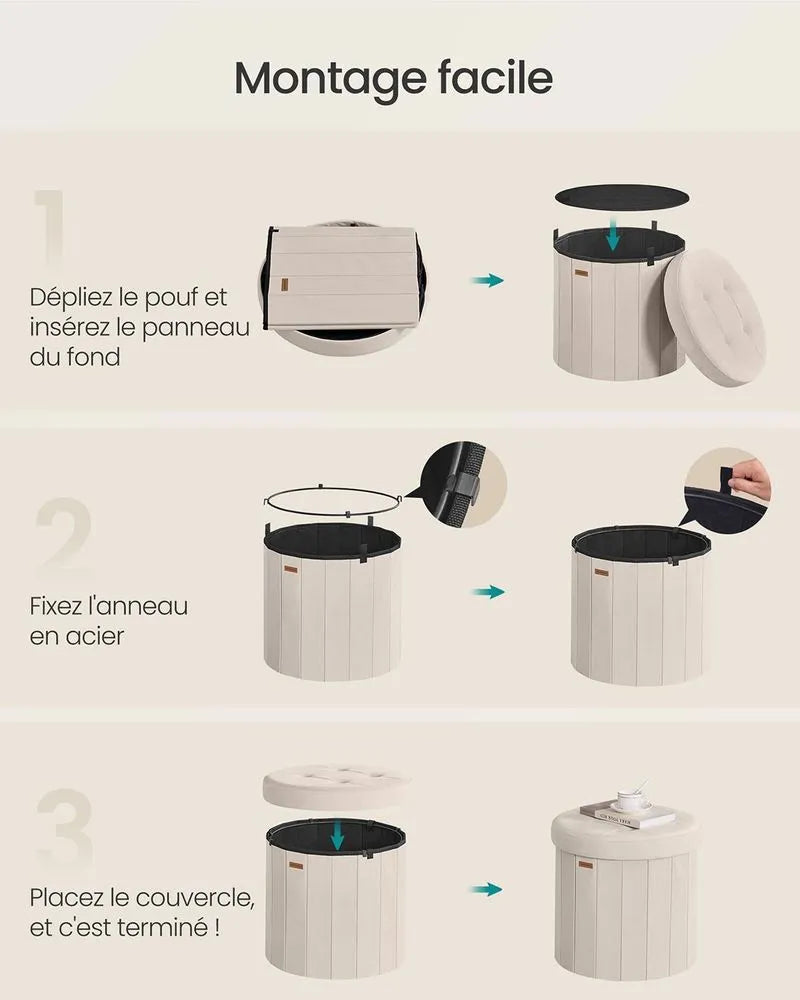 Montage facile

1

Dépliez le pouf et insérez le panneau du fond

2

Fixez l'anneau en acier

3

Placez le couvercle, et c'est terminé !