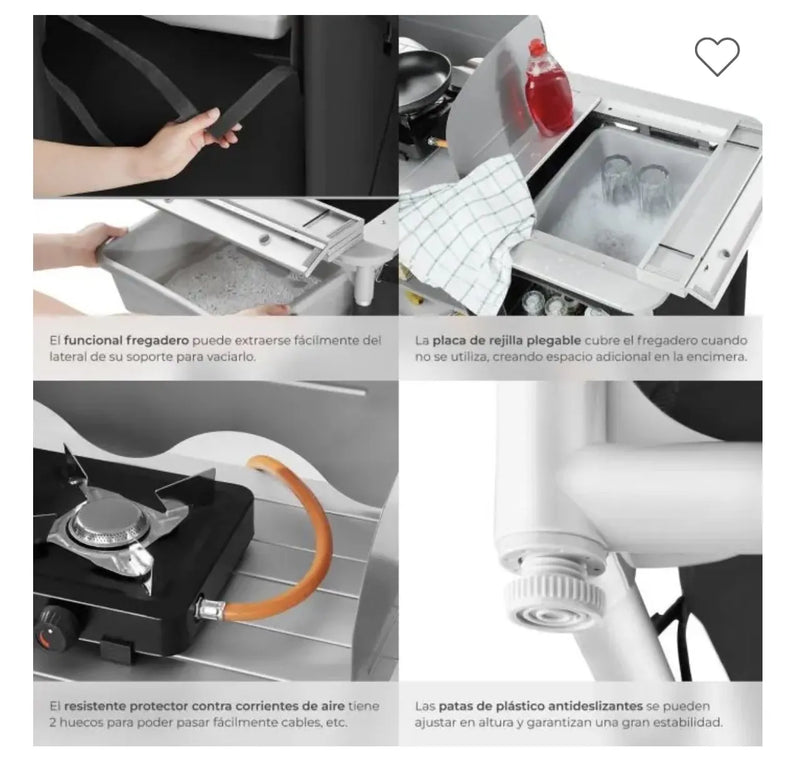 El funcional fregadero puede extraerse fácilmente del lateral de su soporte para vaciarlo.

La placa de rejilla plegable cubre el fregadero cuando no se utiliza, creando espacio adicional en la encimera.

El resistente protector contra corrientes de aire tiene 2 huecos para poder pasar fácilmente cables, etc.

Las patas de plástico antideslizantes se pueden ajustar en altura y garantizan una gran estabilidad.