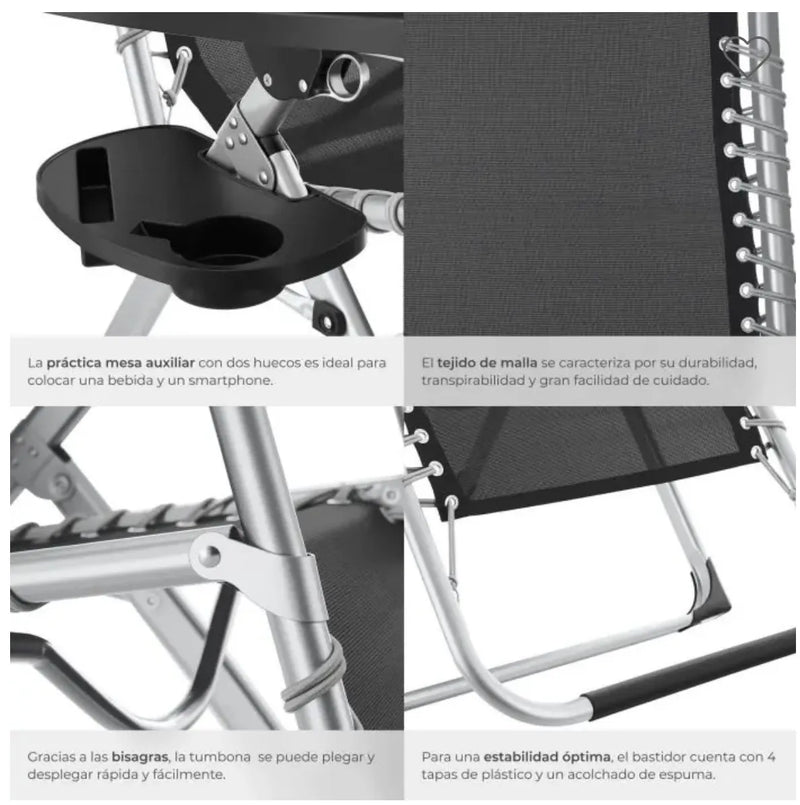 La práctica mesa auxiliar con dos huecos es ideal para colocar una bebida y un smartphone.

El tejido de malla se caracteriza por su durabilidad, transpirabilidad y gran facilidad de cuidado.

Gracias a las bisagras, la tumbona se puede plegar y desplegar rápida y fácilmente.

Para una estabilidad óptima, el bastidor cuenta con 4 tapas de plástico y un acolchado de espuma.