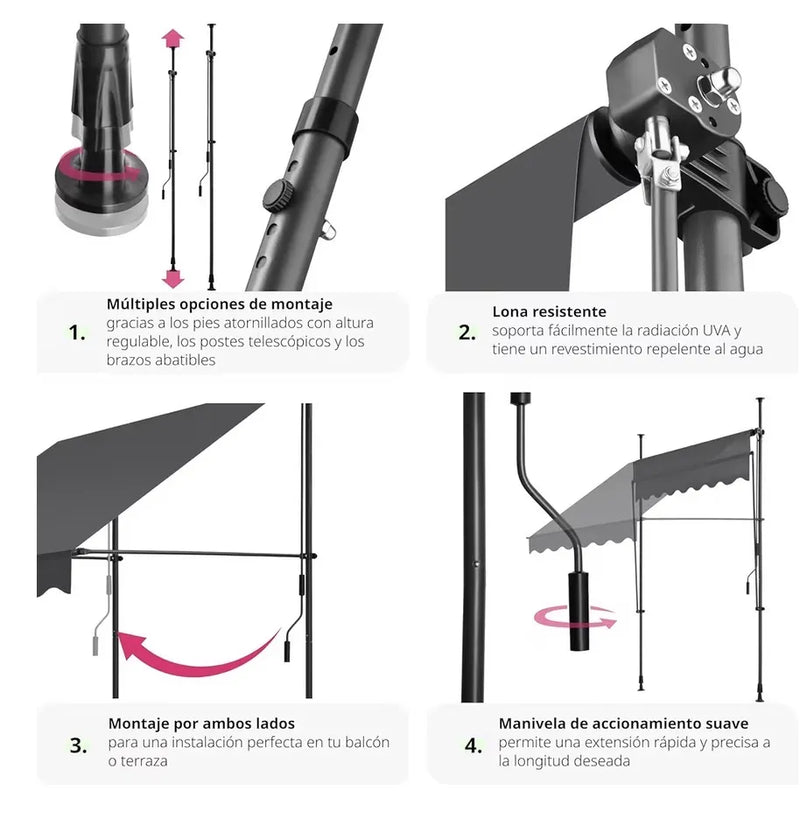 1.
Múltiples opciones de montaje
gracias a los pies atornillados con altura regulable, los postes telescópicos y los brazos abatibles

2.
Lona resistente
soporta fácilmente la radiación UVA y tiene un revestimiento repelente al agua

3.
Montaje por ambos lados
para una instalación perfecta en tu balcón o terraza

4.
Manivela de accionamiento suave
permite una extensión rápida y precisa a la longitud deseada