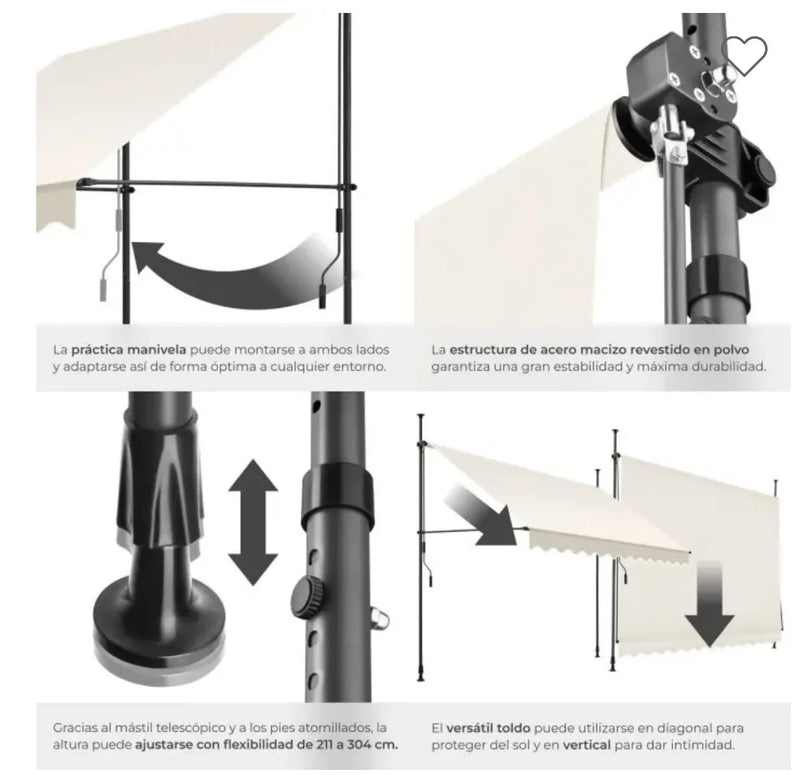 La práctica manivela puede montarse a ambos lados y adaptarse así de forma óptima a cualquier entorno.

La estructura de acero macizo revestido en polvo garantiza una gran estabilidad y máxima durabilidad.

Gracias al mástil telescópico y a los pies atornillados, la altura puede ajustarse con flexibilidad de 211 a 304 cm.

El versátil toldo puede utilizarse en diagonal para proteger del sol y en vertical para dar intimidad.